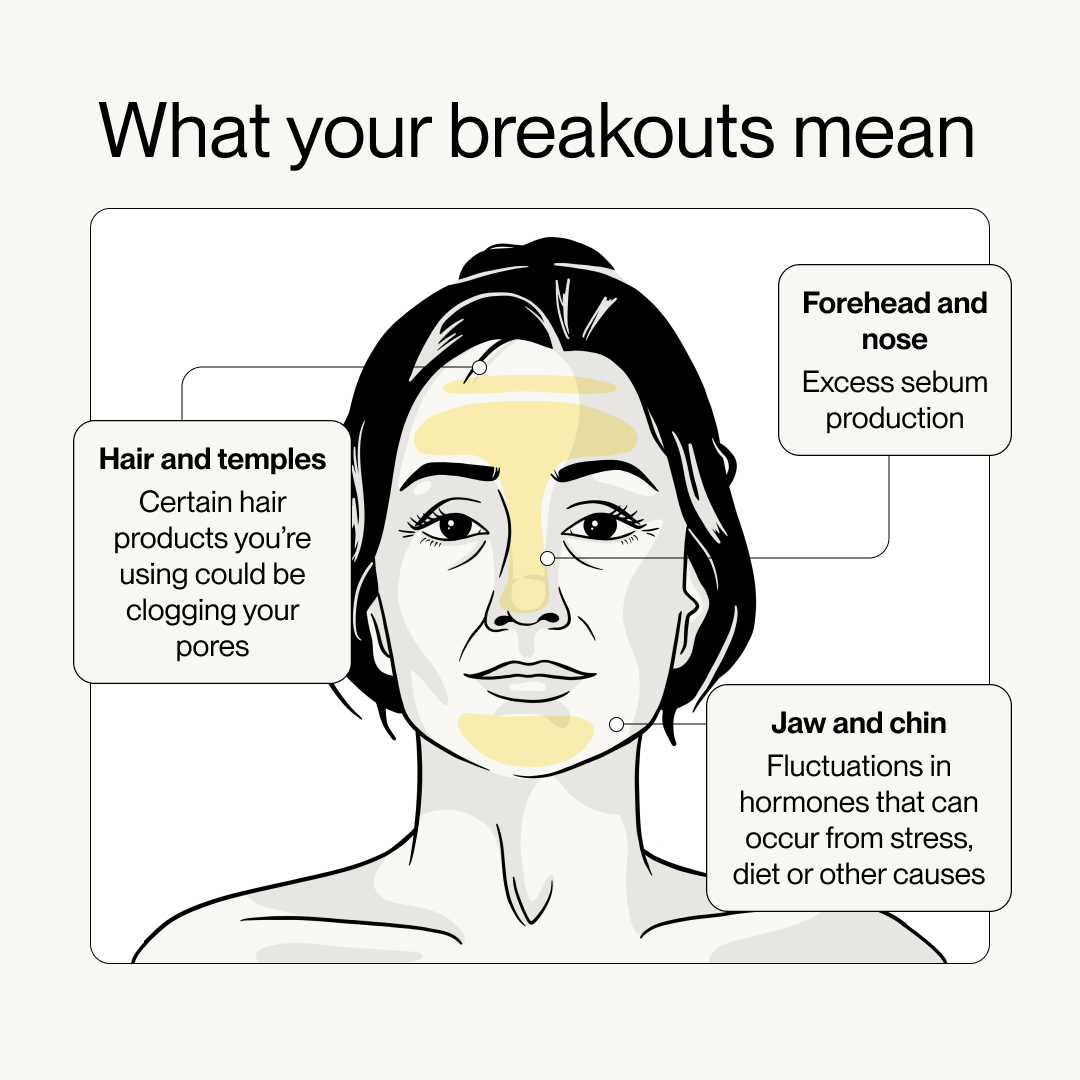 What your breakouts mean

Hair and temples
Certain hair products you're using could be clogging your pores

Forehead and nose
Excess sebum production

Jaw and chin
Fluctuations in hormones that can occur from stress, diet or other causes