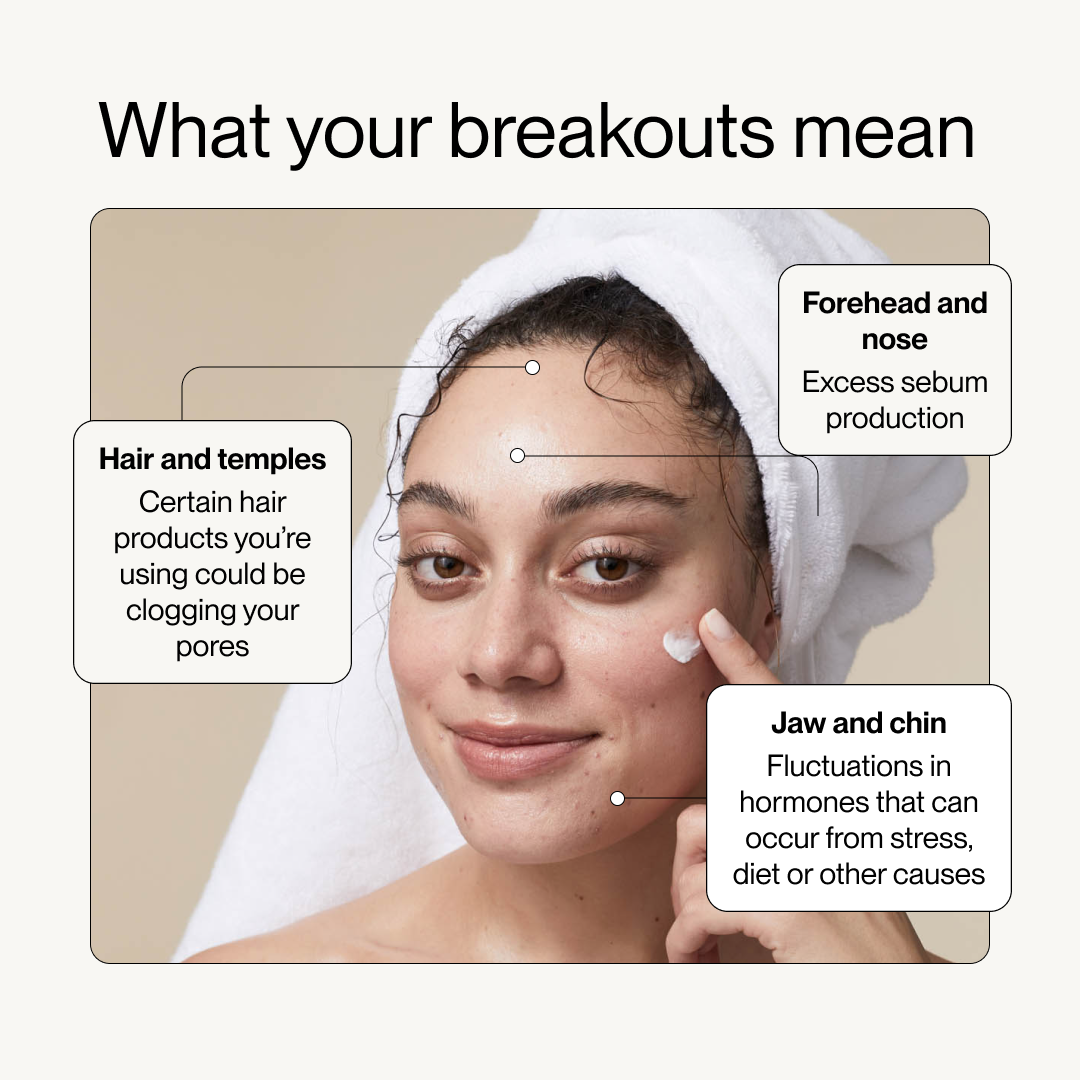 What your breakouts mean

Hair and temples
Certain hair products you're using could be clogging your pores

Forehead and nose
Excess sebum production

Jaw and chin
Fluctuations in hormones that can occur from stress, diet or other causes